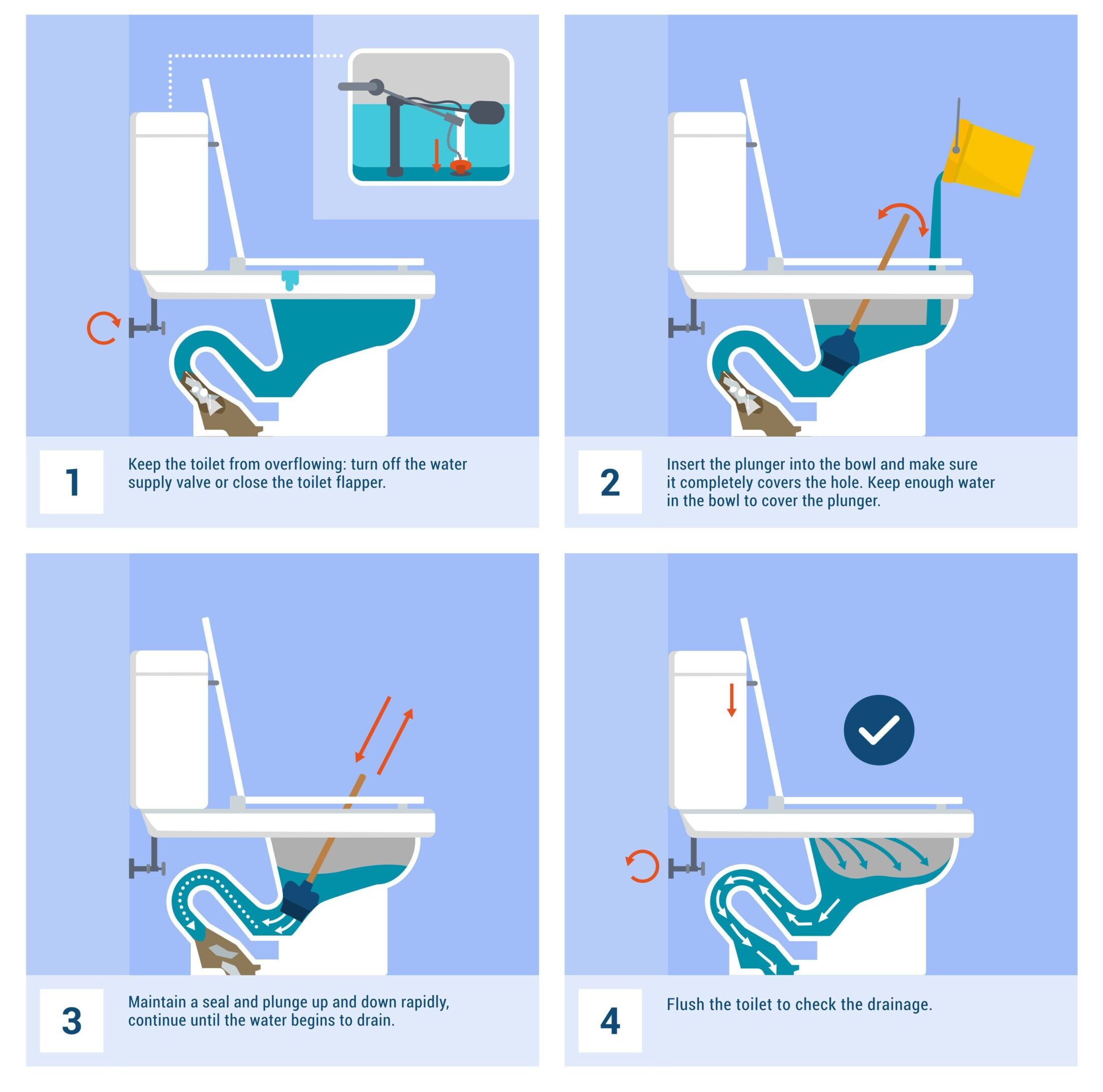 1

Keep the toilet from overflowing: turn off the water supply valve or close the toilet flapper.

2

Insert the plunger into the bowl and make sure it completely covers the hole. Keep enough water in the bowl to cover the plunger.

3

Maintain a seal and plunge up and down rapidly, continue until the water begins to drain.

4

Flush the toilet to check the drainage.