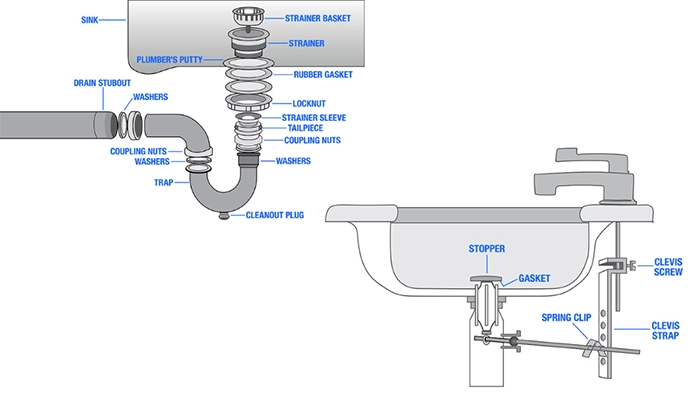 SINK
STRAINER BASKET
STRAINER
PLUMBER'S PUTTY
RUBBER GASKET
DRAIN STUBOUT
WASHERS
LOCKNUT
STRAINER SLEEVE
TAILPIECE
COUPLING NUTS
COUPLING NUTS
WASHERS
WASHERS
TRAP
CLEANOUT PLUG
STOPPER
GASKET
CLEVIS SCREW
SPRING CLIP
CLEVIS STRAP