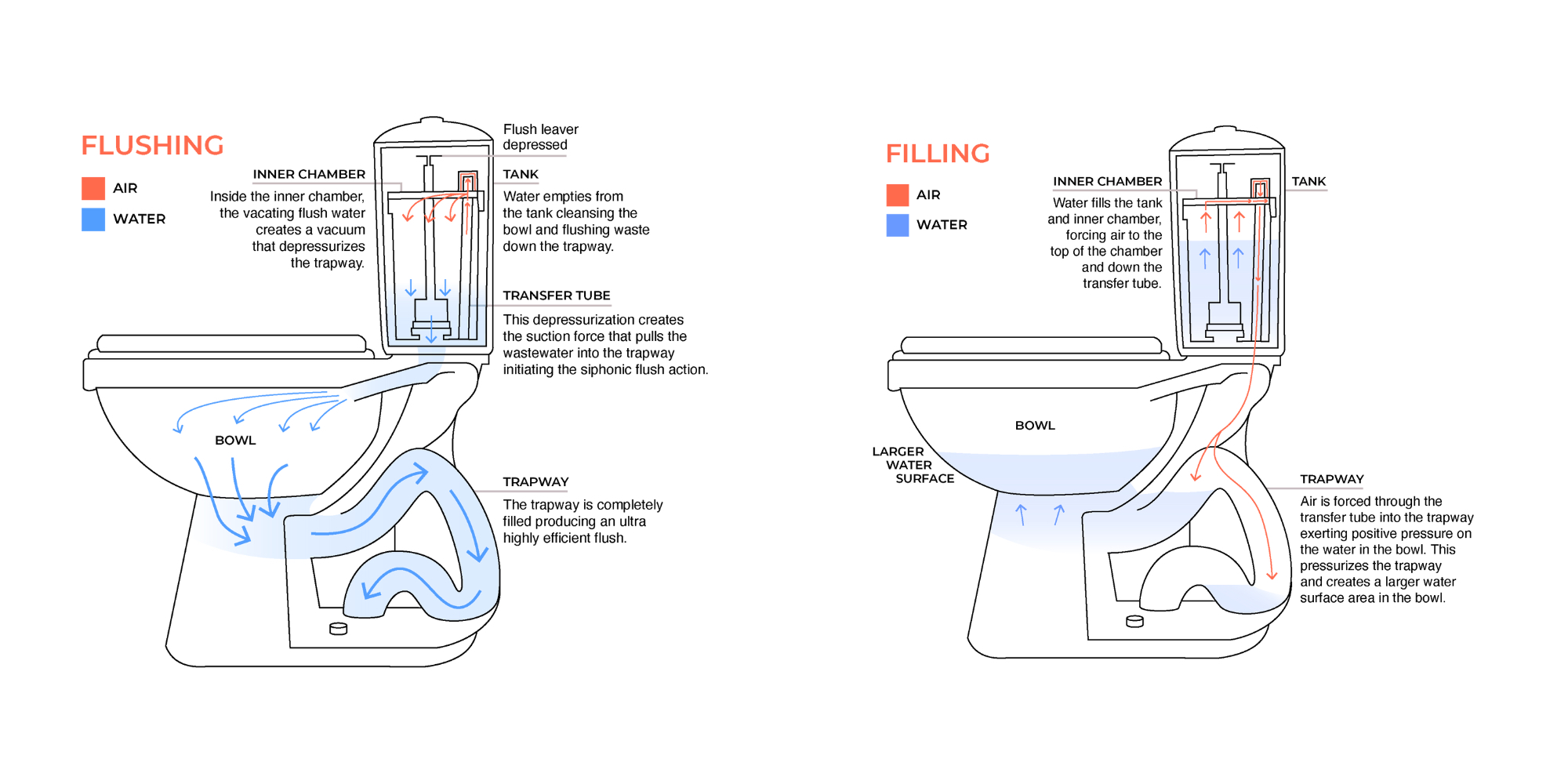 FLUSHING

AIR

WATER

INNER CHAMBER

Inside the inner chamber, the vacating flush water creates a vacuum that depressurizes the trapway.

Flush leaver depressed

TANK

Water empties from the tank cleansing the bowl and flushing waste down the trapway.

TRANSFER TUBE

This depressurization creates the suction force that pulls the wastewater into the trapway initiating the siphonic flush action.

BOWL

TRAPWAY

The trapway is completely filled producing an ultra highly efficient flush.

FILLING

AIR

WATER

INNER CHAMBER

Water fills the tank and inner chamber, forcing air to the top of the chamber and down the transfer tube.

TANK

BOWL

LARGER WATER SURFACE

TRAPWAY

Air is forced through the transfer tube into the trapway exerting positive pressure on the water in the bowl. This pressurizes the trapway and creates a larger water surface area in the bowl.