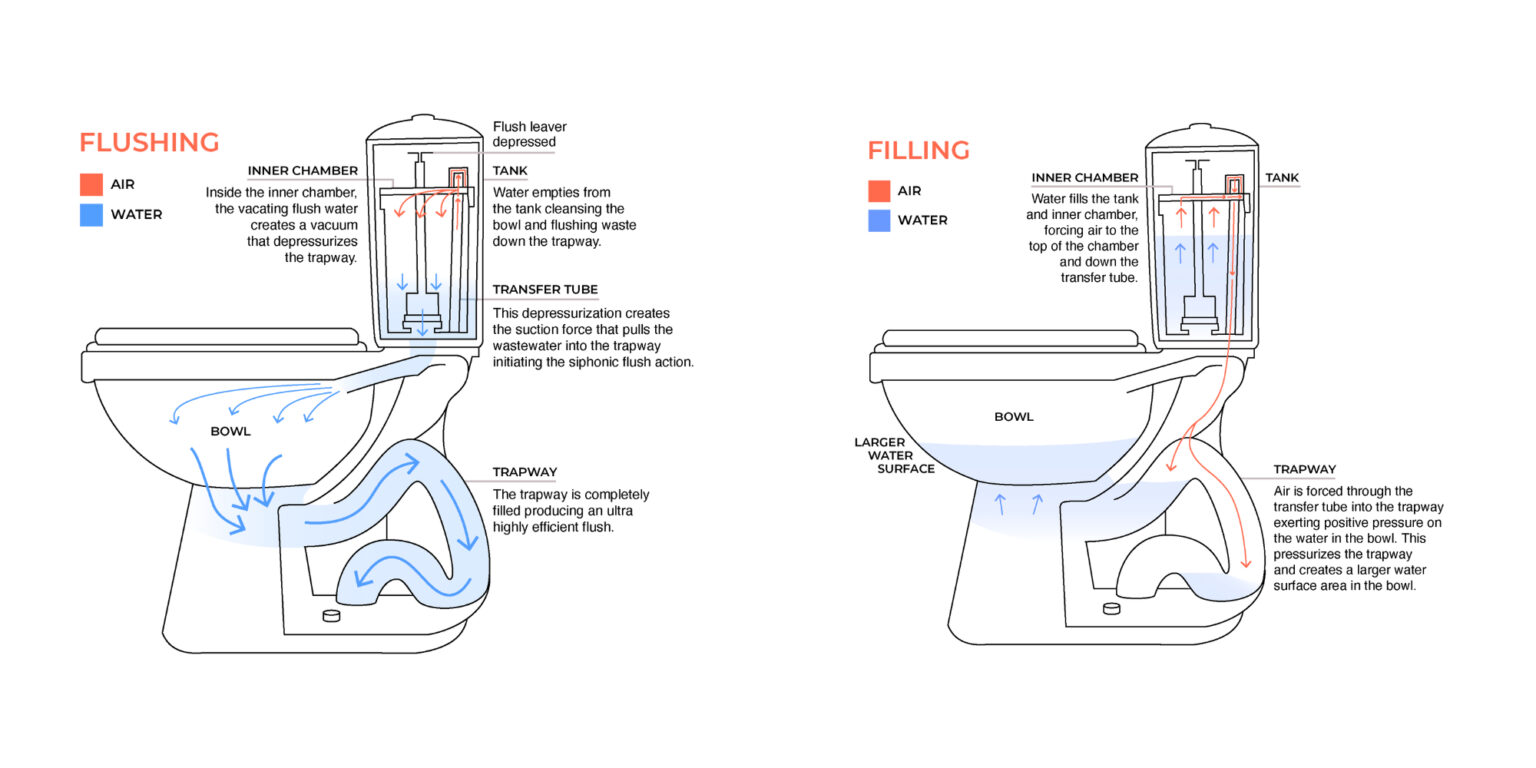 FLUSHING

AIR

WATER

INNER CHAMBER
Inside the inner chamber, the vacating flush water creates a vacuum that depressurizes the trapway.

Flush leaver depressed

TANK
Water empties from the tank cleansing the bowl and flushing waste down the trapway.

TRANSFER TUBE
This depressurization creates the suction force that pulls the wastewater into the trapway initiating the siphonic flush action.

BOWL

TRAPWAY
The trapway is completely filled producing an ultra highly efficient flush.

FILLING

AIR

WATER

INNER CHAMBER
Water fills the tank and inner chamber, forcing air to the top of the chamber and down the transfer tube.

TANK

BOWL

LARGER WATER SURFACE

TRAPWAY
Air is forced through the transfer tube into the trapway exerting positive pressure on the water in the bowl. This pressurizes the trapway and creates a larger water surface area in the bowl.